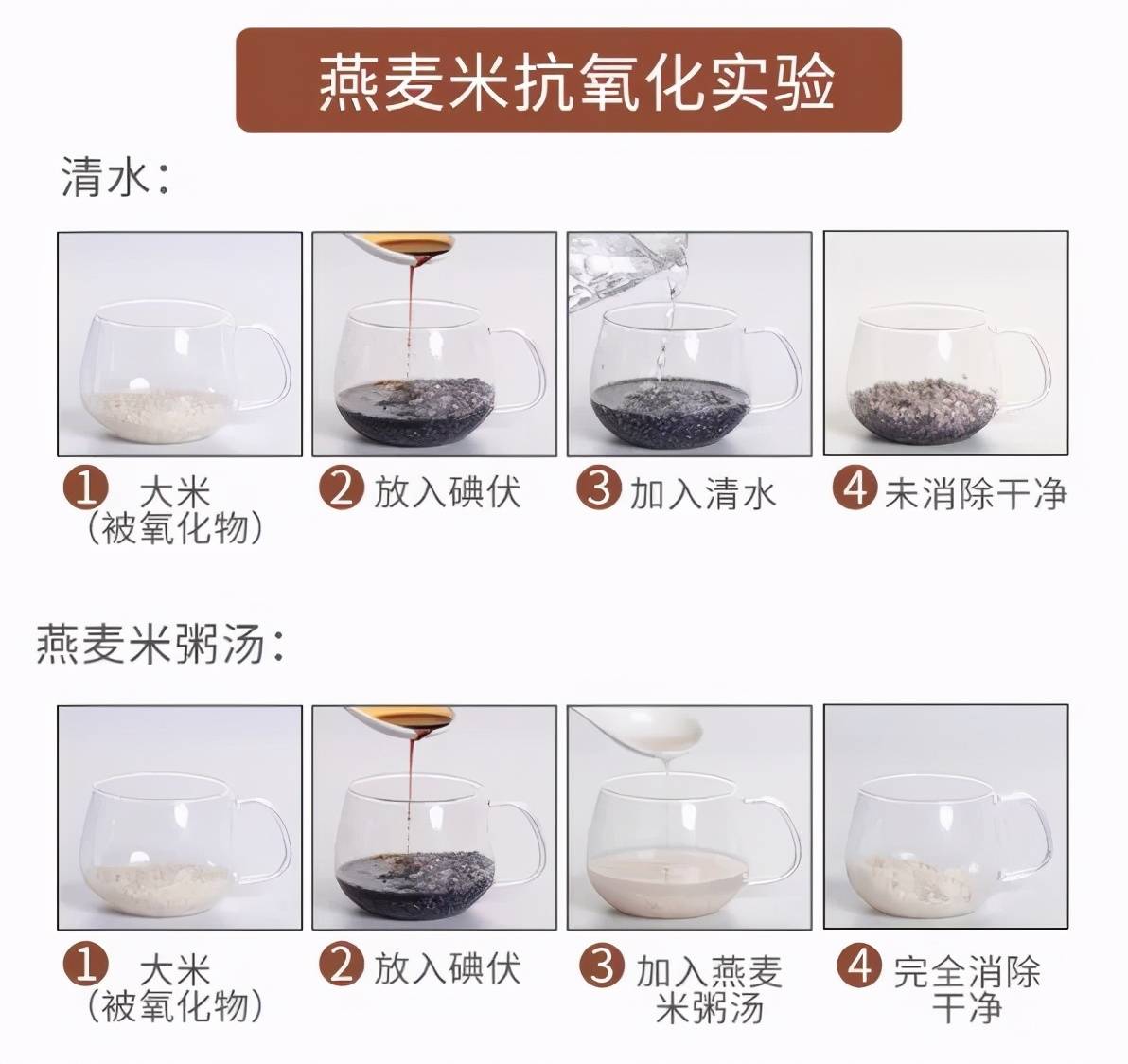 燕麦米抗氧化实验

清水：

1 大米（被氧化物）

2 放入碘伏

3 加入清水

4 未消除干净

燕麦米粥汤：

1 大米（被氧化物）

2 放入碘伏

3 加入燕麦米粥汤

4 完全消除干净