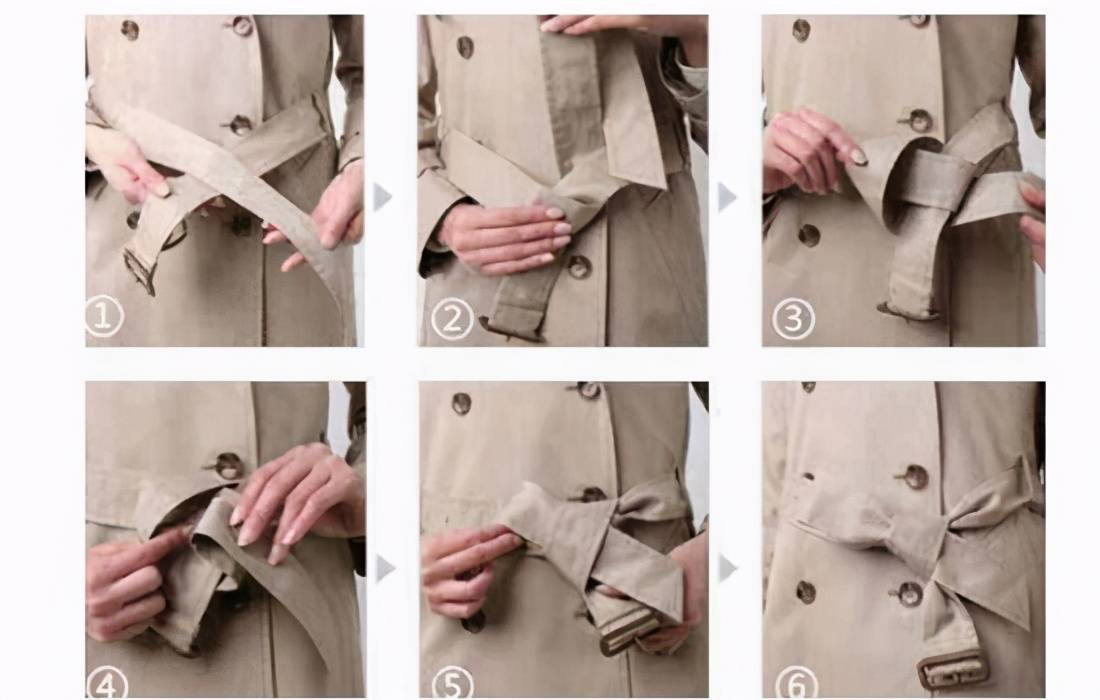 ①

②

③

④

⑤

⑥