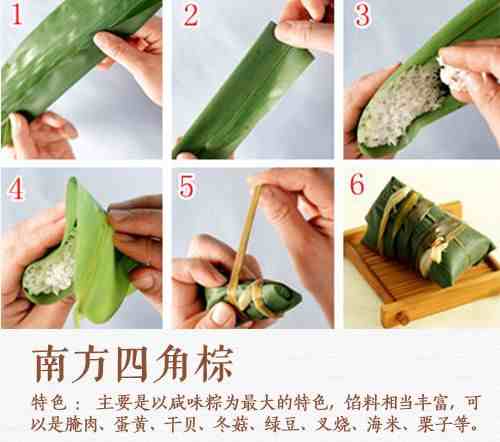 1
2
3
4
5
6

南方四角粽

特色： 主要是以咸味粽为最大的特色，馅料相当丰富，可以是腌肉、蛋黄、干贝、冬菇、绿豆、叉烧、海米、栗子等。