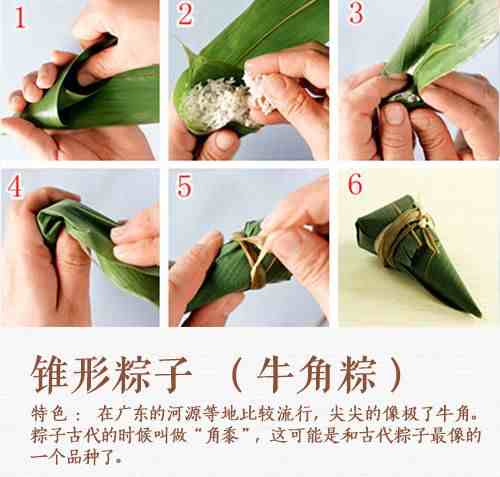 1

2

3

4

5

6

锥形粽子 （牛角粽）

特色： 在广东的河源等地比较流行，尖尖的像极了牛角。粽子古代的时候叫做“角黍”，这可能是和古代粽子最像的一个品种了。