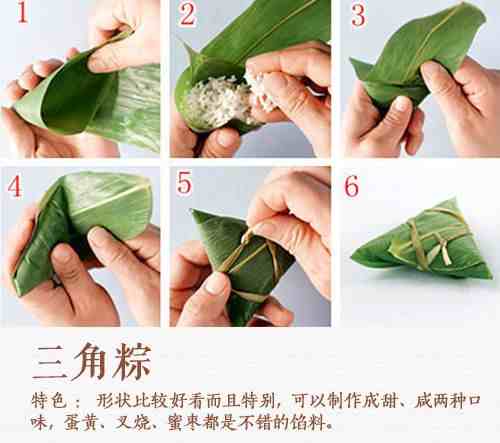 1

2

3

4

5

6

三角粽

特色： 形状比较好看而且特别，可以制作成甜、咸两种口味，蛋黄、叉烧、蜜枣都是不错的馅料。