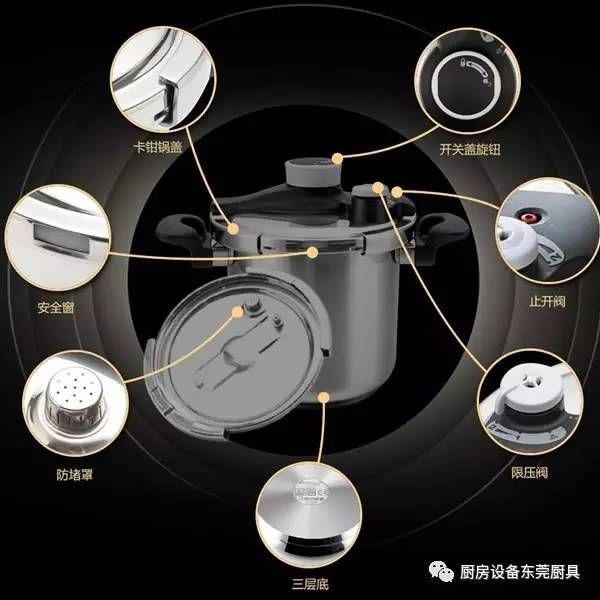 卡钳锅盖

开关盖旋钮

安全窗

止开阀

防堵罩

限压阀

三层底

厨房设备东莞厨具